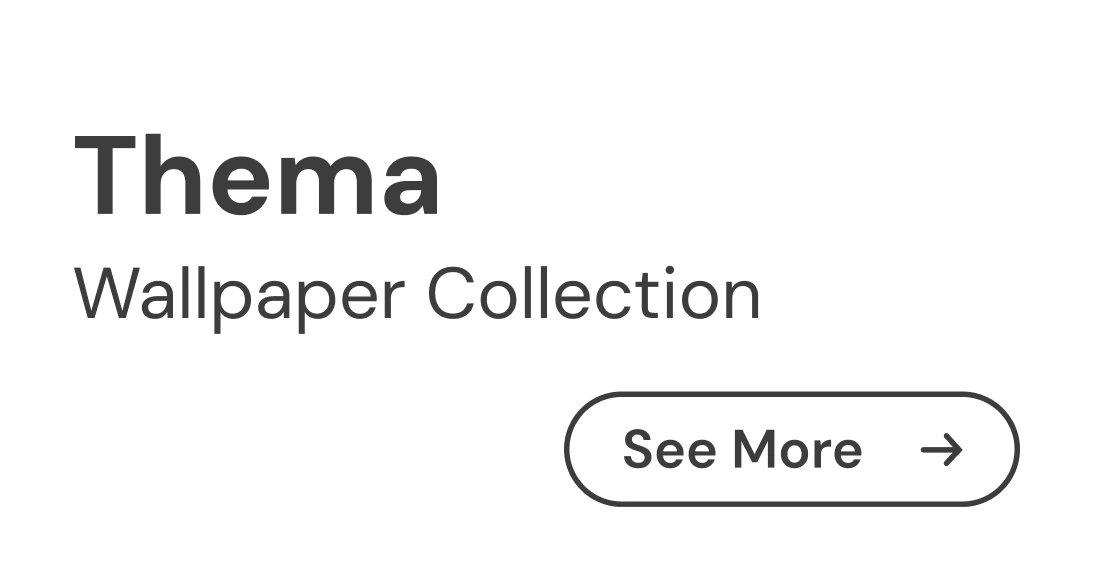 Thema

Wallpaper Collection

See More →